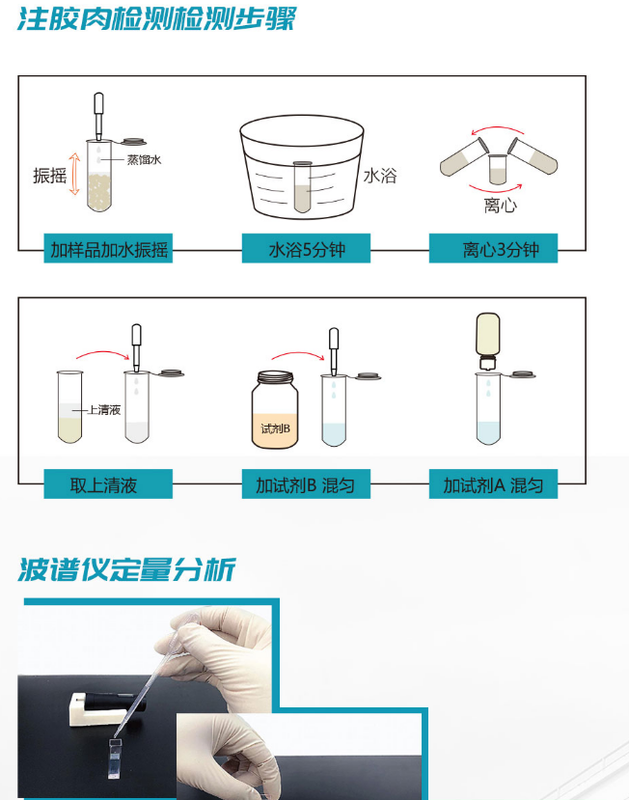 注胶肉检测检测步骤

振摇

蒸馏水

水浴

离心

加样品加水振摇

水浴5分钟

离心3分钟

上清液

试剂B

取上清液

加试剂B 混匀

加试剂A 混匀

波谱仪定量分析