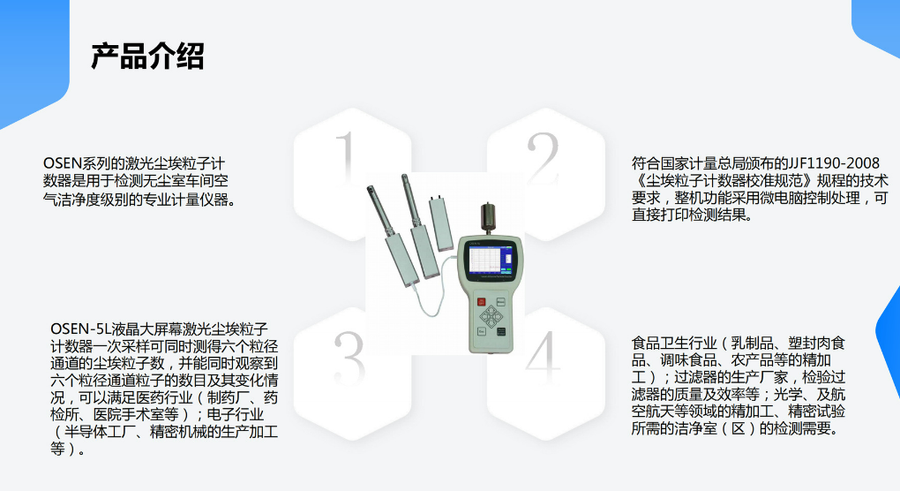 产品介绍

1

OSEN系列的激光尘埃粒子计数器是用于检测无尘室车间空气洁净度级别的专业计量仪器。

2

符合国家计量总局颁布的JJF1190-2008《尘埃粒子计数器校准规范》规程的技术要求，整机功能采用微电脑控制处理，可直接打印检测结果。

3

OSEN-5L液晶大屏幕激光尘埃粒子计数器一次采样可同时测得六个粒径通道的尘埃粒子数，并能同时观察到六个粒径通道粒子的数目及其变化情况，可以满足医药行业（制药厂、药检所、医院手术室等）；电子行业（半导体工厂、精密机械的生产加工等）。

4

食品卫生行业（乳制品、塑封肉食品、调味食品、农产品等的精加工）；过滤器的生产厂家，检验过滤器的质量及效率等；光学、及航空航天等领域的精加工、精密试验所需的洁净室（区）的检测需要。